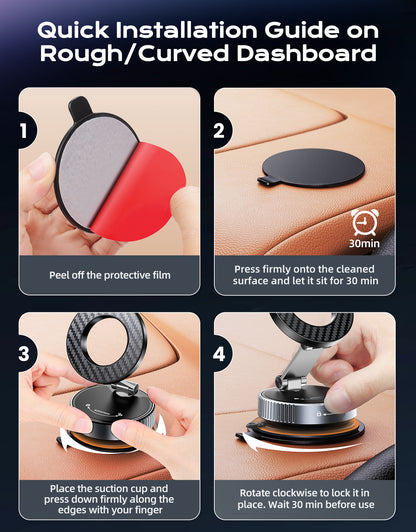 Quick Installation Guide on Rough/Curved Dashboard

1

Peel off the protective film

2

30min

Press firmly onto the cleaned surface and let it sit for 30 min

3

Place the suction cup and press down firmly along the edges with your finger

4

Rotate clockwise to lock it in place. Wait 30 min before use