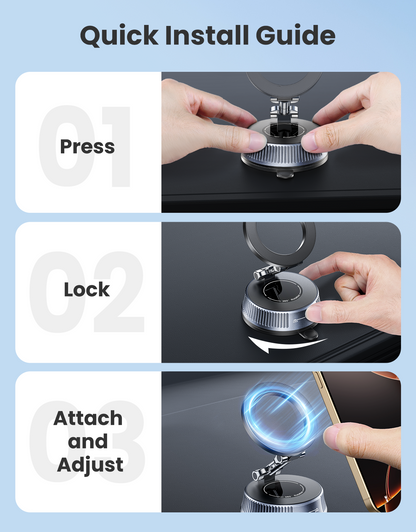 Quick Install Guide

01
Press

02
Lock

03
Attach and Adjust